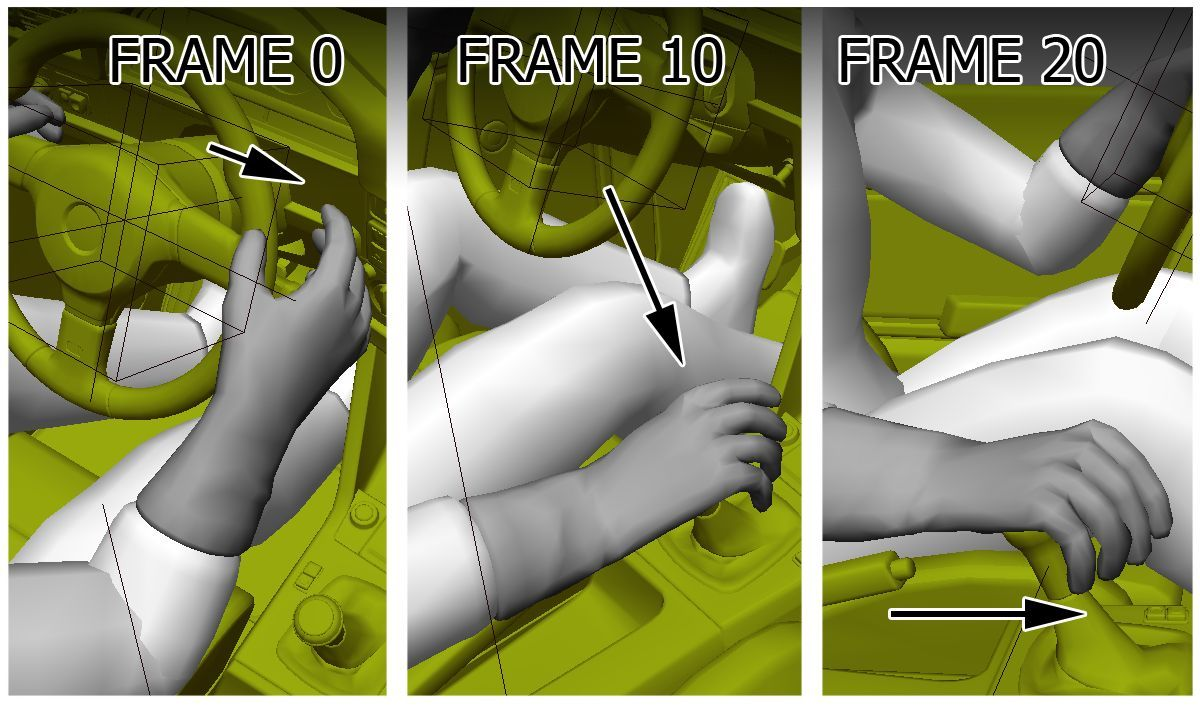 FRAME 0

FRAME 10

FRAME 20